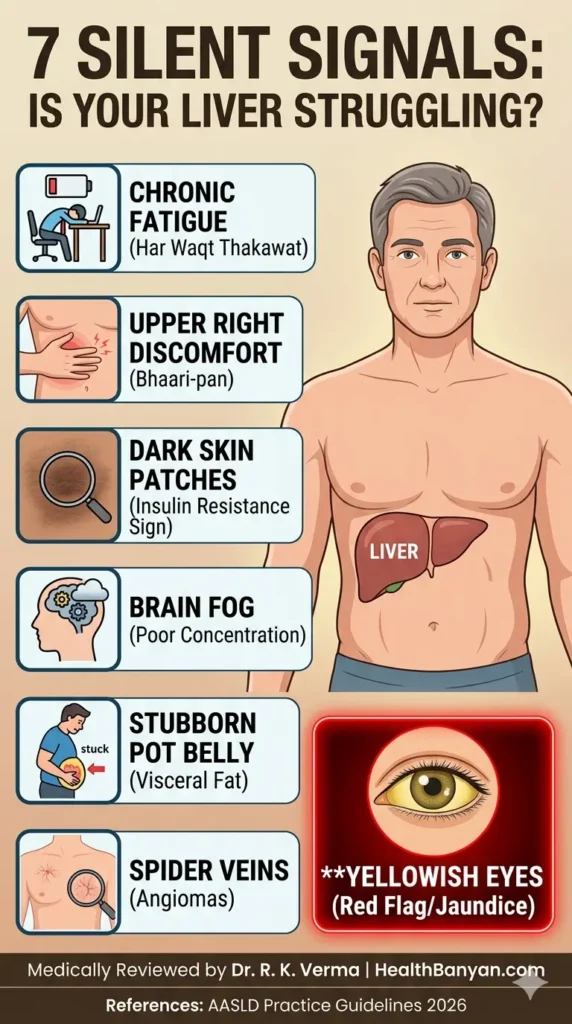 7 SILENT SIGNALS:
IS YOUR LIVER STRUGGLING?

CHRONIC FATIGUE
(Har Waqt Thakawat)

UPPER RIGHT DISCOMFORT
(Bhaari-pan)

DARK SKIN PATCHES
(Insulin Resistance Sign)

BRAIN FOG
(Poor Concentration)

stuck

STUBBORN POT BELLY
(Visceral Fat)

SPIDER VEINS
(Angiomas)

LIVER

**YELLOWISH EYES
(Red Flag/Jaundice)

Medically Reviewed by Dr. R. K. Verma | HealthBanyan.com

References: AASLD Practice Guidelines 2026